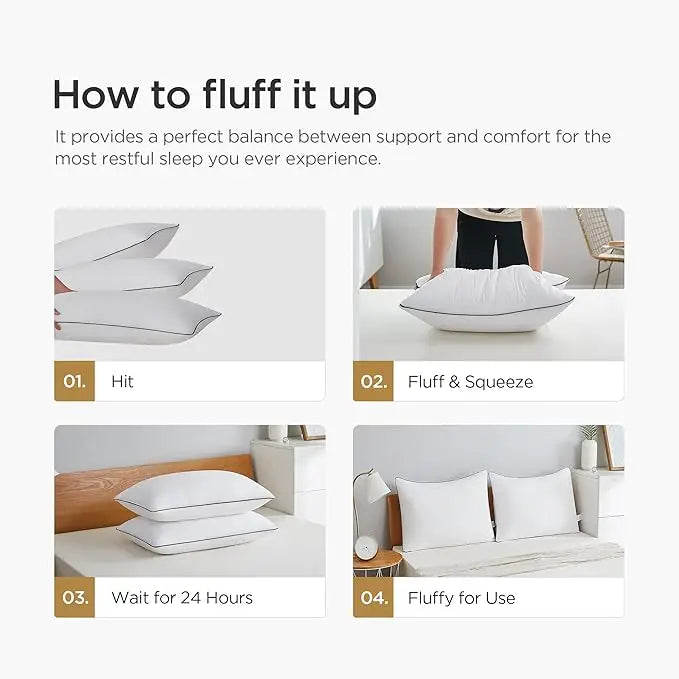 How to fluff it up

It provides a perfect balance between support and comfort for the most restful sleep you ever experience.

01. Hit

02. Fluff & Squeeze

03. Wait for 24 Hours

04. Fluffy for Use